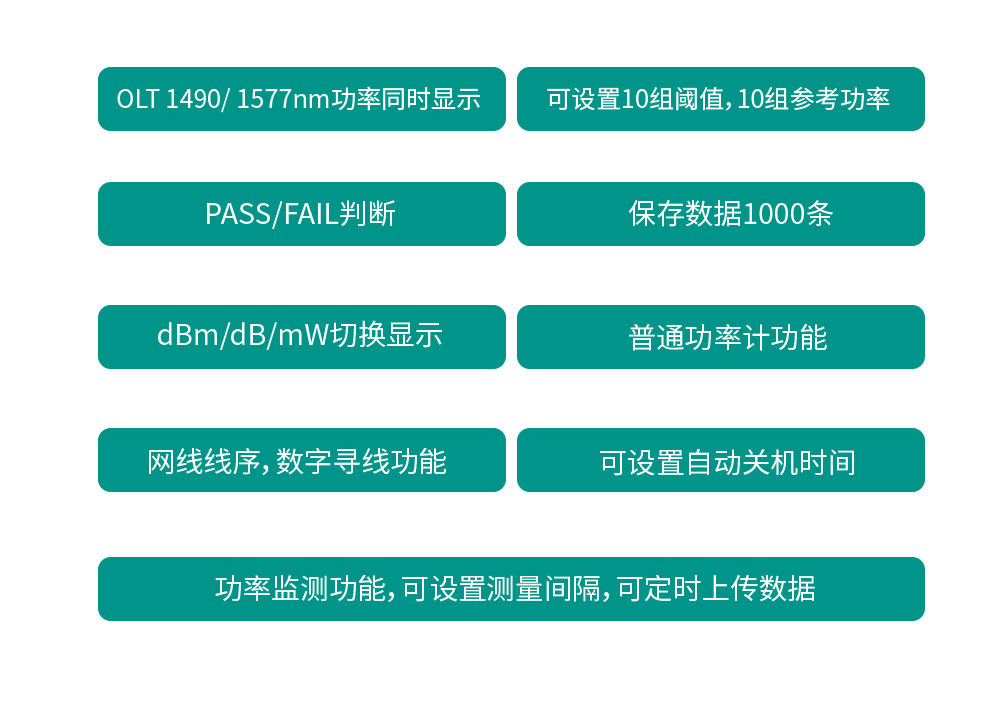 OLT 1490/ 1577nm功率同时显示

可设置10组阈值,10组参考功率

PASS/FAIL判断

保存数据1000条

dBm/dB/mW切换显示

普通功率计功能

网线线序,数字寻线功能

可设置自动关机时间

功率监测功能,可设置测量间隔,可定时上传数据